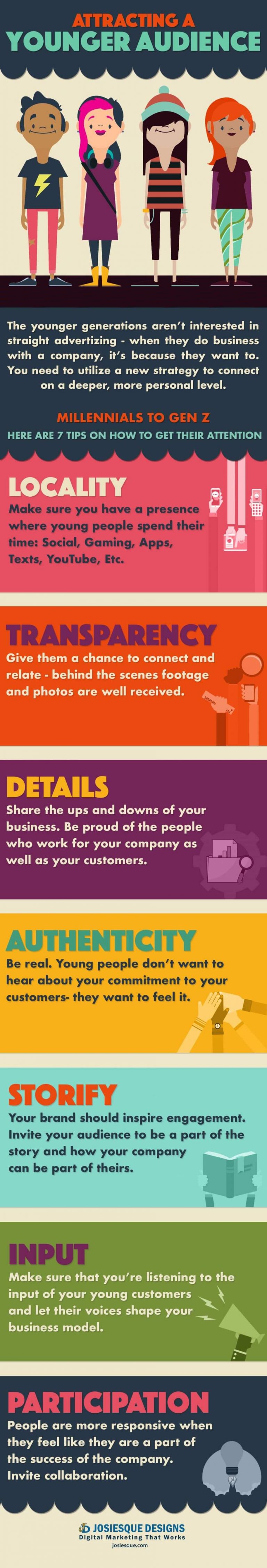 ATTRACTING A
YOUNGER AUDIENCE

The younger generations aren't interested in straight advertizing - when they do business with a company, it's because they want to. You need to utilize a new strategy to connect on a deeper, more personal level.

MILLENNIALS TO GEN Z

HERE ARE 7 TIPS ON HOW TO GET THEIR ATTENTION

LOCALITY
Make sure you have a presence where young people spend their time: Social, Gaming, Apps, Texts, YouTube, Etc.

TRANSPARENCY
Give them a chance to connect and relate - behind the scenes footage and photos are well received.

DETAILS
Share the ups and downs of your business. Be proud of the people who work for your company as well as your customers.

AUTHENTICITY
Be real. Young people don't want to hear about your commitment to your customers- they want to feel it.

STORIFY
Your brand should inspire engagement. Invite your audience to be a part of the story and how your company can be part of theirs.

INPUT
Make sure that you're listening to the input of your young customers and let their voices shape your business model.

PARTICIPATION
People are more responsive when they feel like they are a part of the success of the company. Invite collaboration.

JOSIESQUE DESIGNS
Digital Marketing That Works
josiesque.com